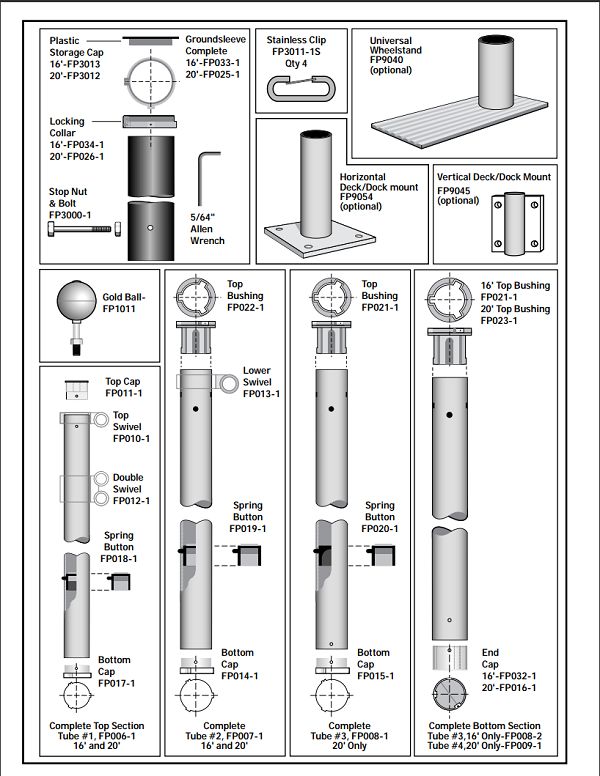 Plastic Storage Cap
16'-FP3013
20'-FP3012

Groundsleeve Complete
16'-FP033-1
20'-FP025-1

Locking Collar
16'-FP034-1
20'-FP026-1

Stop Nut & Bolt
FP3000-1

5/64" Allen Wrench

Stainless Clip
FP3011-1S
Qty 4

Universal Wheelstand
FP9040
(optional)

Horizontal Deck/Dock mount
FP9054
(optional)

Vertical Deck/Dock Mount
FP9045
(optional)

Gold Ball-
FP1011

Top Cap
FP011-1

Top Swivel
FP010-1

Double Swivel
FP012-1

Spring Button
FP018-1

Bottom Cap
FP017-1

Complete Top Section
Tube #1, FP006-1
16' and 20'

Top Bushing
FP022-1

Lower Swivel
FP013-1

Spring Button
FP019-1

Bottom Cap
FP014-1

Complete
Tube #2, FP007-1
16' and 20'

Top Bushing
FP021-1

Spring Button
FP020-1

Bottom Cap
FP015-1

Complete
Tube #3, FP008-1
20' Only

16' Top Bushing
FP021-1
20' Top Bushing
FP023-1

End Cap
16'-FP032-1
20'-FP016-1

Complete Bottom Section
Tube #3,16' Only-FP008-2
Tube #4,20' Only-FP009-1